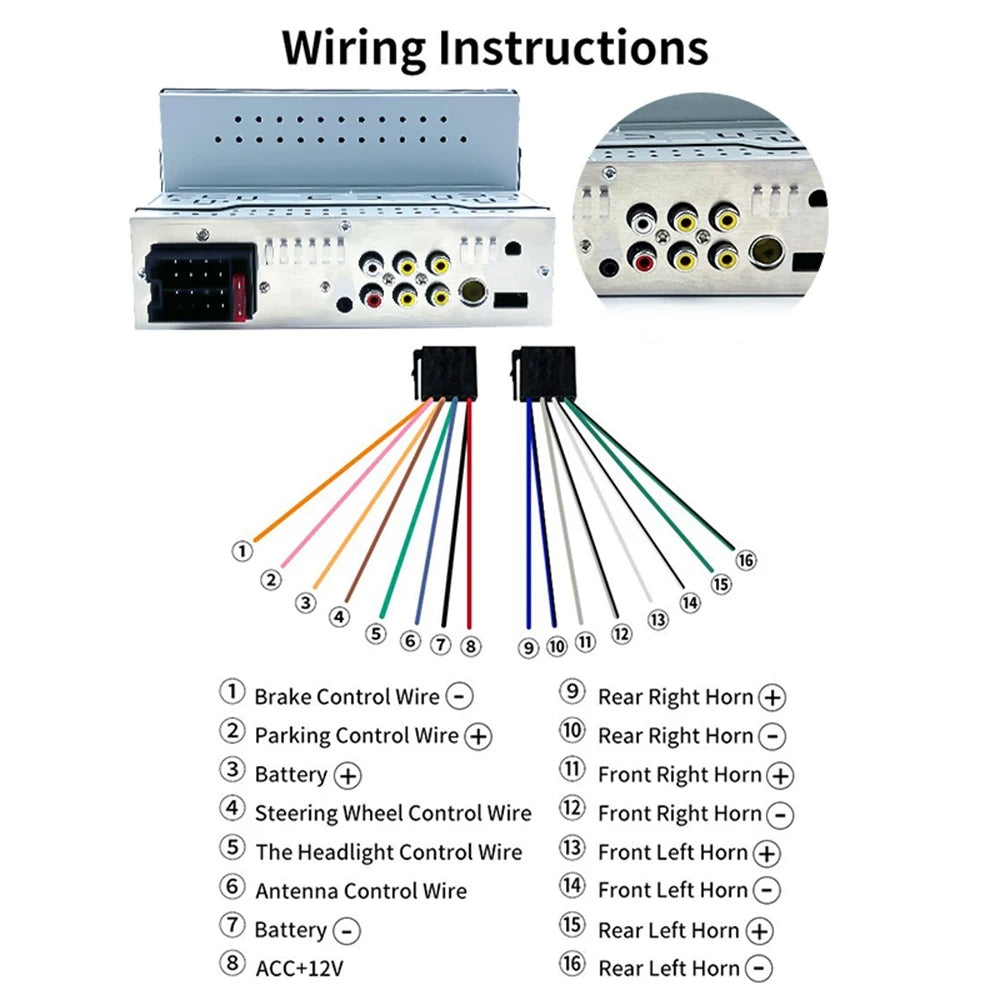 Wiring Instructions

① ② ③ ④ ⑤ ⑥ ⑦ ⑧

⑨ ⑩ ⑪ ⑫ ⑬ ⑭ ⑮ ⑯

① Brake Control Wire ⊖
② Parking Control Wire ⊕
③ Battery ⊕
④ Steering Wheel Control Wire
⑤ The Headlight Control Wire
⑥ Antenna Control Wire
⑦ Battery ⊖
⑧ ACC+12V

⑨ Rear Right Horn ⊕
⑩ Rear Right Horn ⊖
⑪ Front Right Horn ⊕
⑫ Front Right Horn ⊖
⑬ Front Left Horn ⊕
⑭ Front Left Horn ⊖
⑮ Rear Left Horn ⊕
⑯ Rear Left Horn ⊖